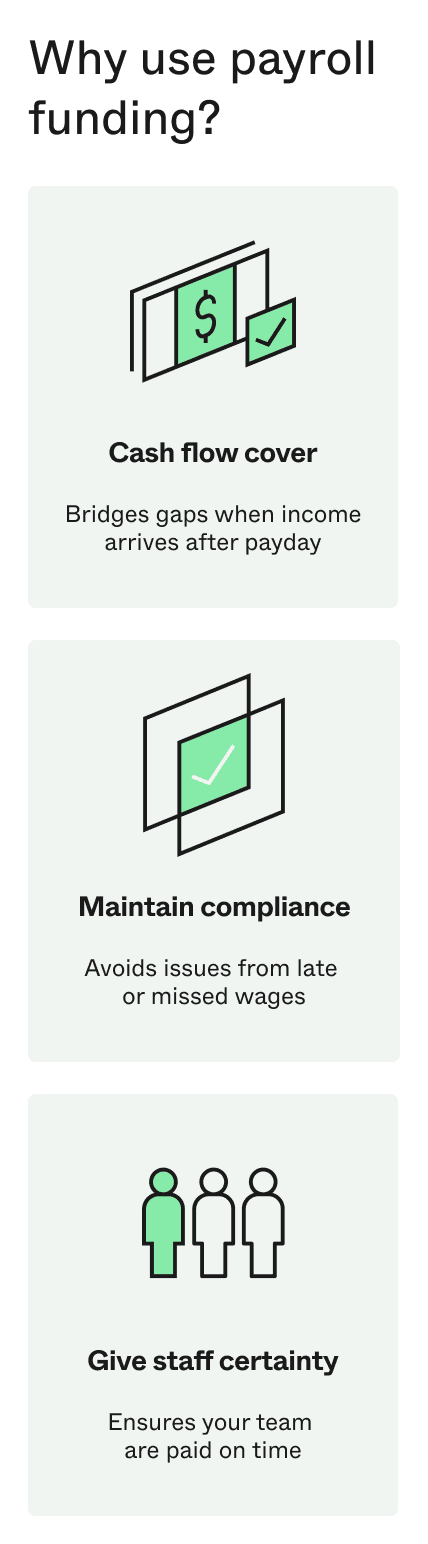 Why use payroll funding?

$

Cash flow cover

Bridges gaps when income arrives after payday

Maintain compliance

Avoids issues from late or missed wages

Give staff certainty

Ensures your team are paid on time