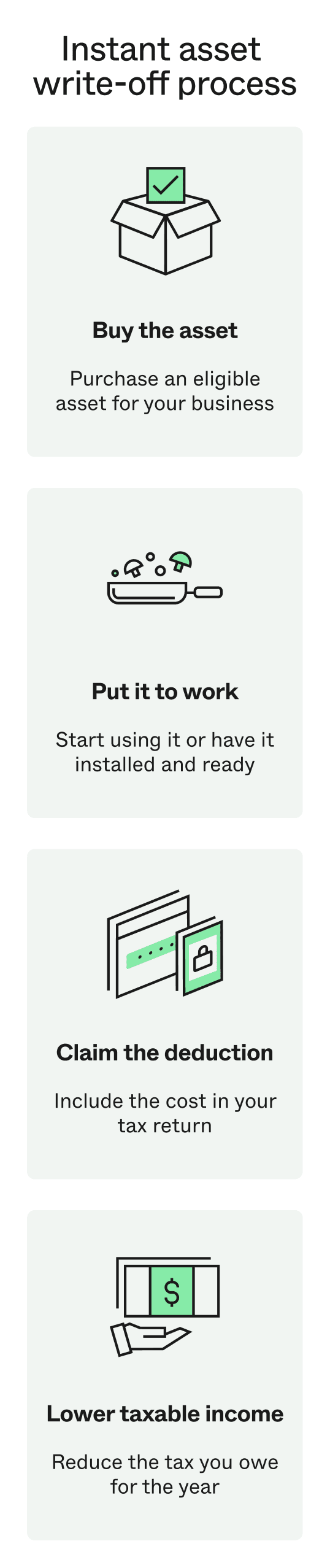 Instant asset write-off process

Buy the asset

Purchase an eligible asset for your business

Put it to work

Start using it or have it installed and ready

Claim the deduction

Include the cost in your tax return

$

Lower taxable income

Reduce the tax you owe for the year