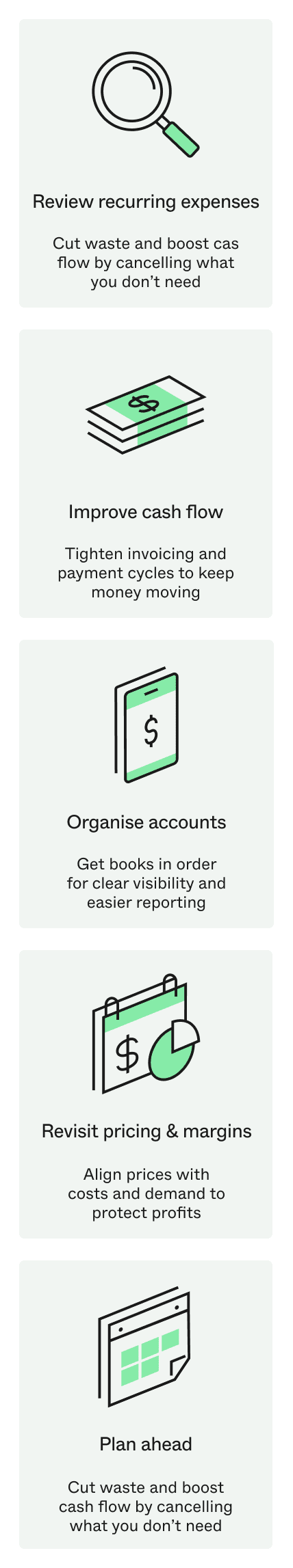 Review recurring expenses

Cut waste and boost cas flow by cancelling what you don’t need

$

Improve cash flow

Tighten invoicing and payment cycles to keep money moving

$

Organise accounts

Get books in order for clear visibility and easier reporting

$

Revisit pricing & margins

Align prices with costs and demand to protect profits

Plan ahead

Cut waste and boost cash flow by cancelling what you don’t need