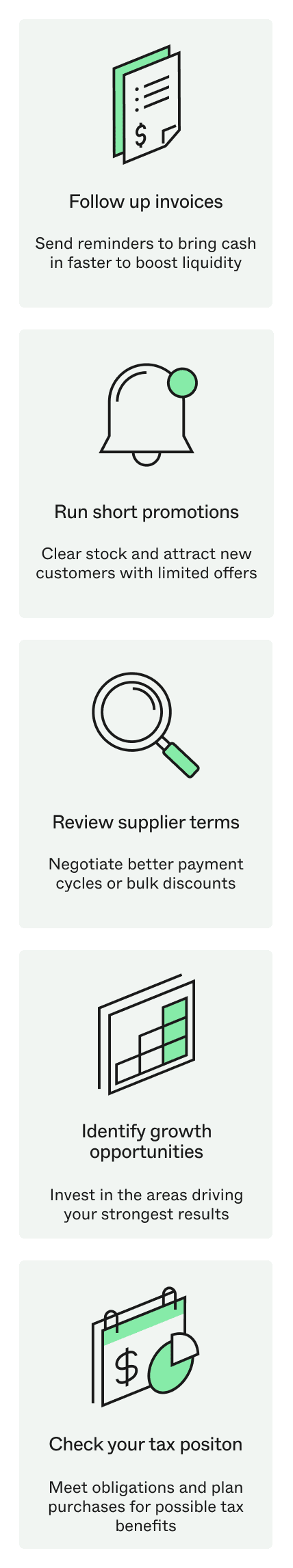 $

Follow up invoices

Send reminders to bring cash in faster to boost liquidity

Run short promotions

Clear stock and attract new customers with limited offers

Review supplier terms

Negotiate better payment cycles or bulk discounts

Identify growth opportunities

Invest in the areas driving your strongest results

$

Check your tax positon

Meet obligations and plan purchases for possible tax benefits