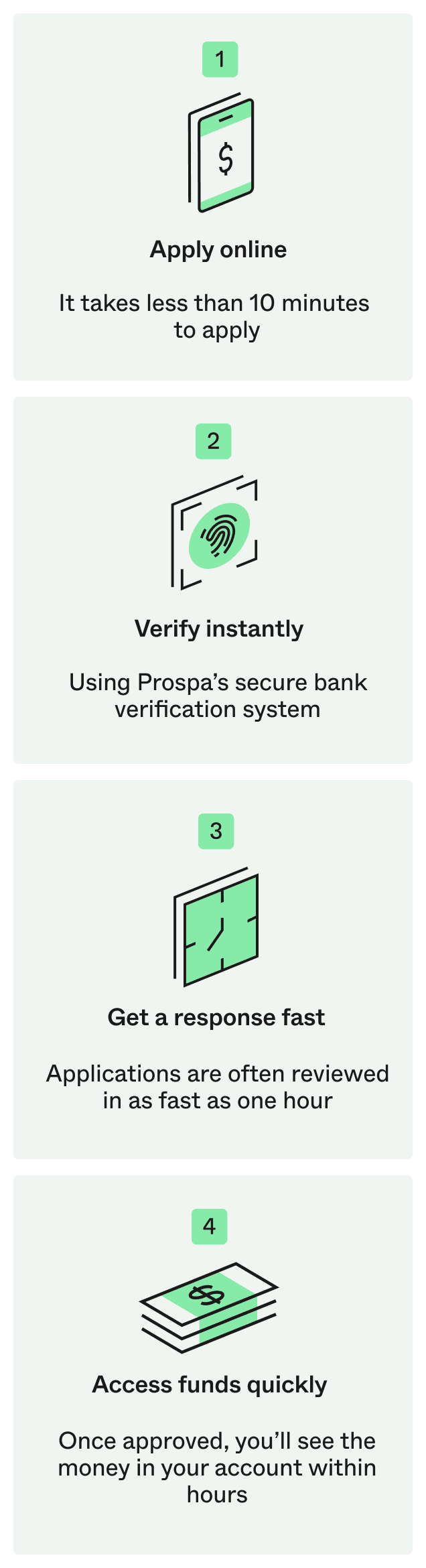 1

$

Apply online

It takes less than 10 minutes to apply

2

Verify instantly

Using Prospa’s secure bank verification system

3

Get a response fast

Applications are often reviewed in as fast as one hour

4

$

Access funds quickly

Once approved, you’ll see the money in your account within hours