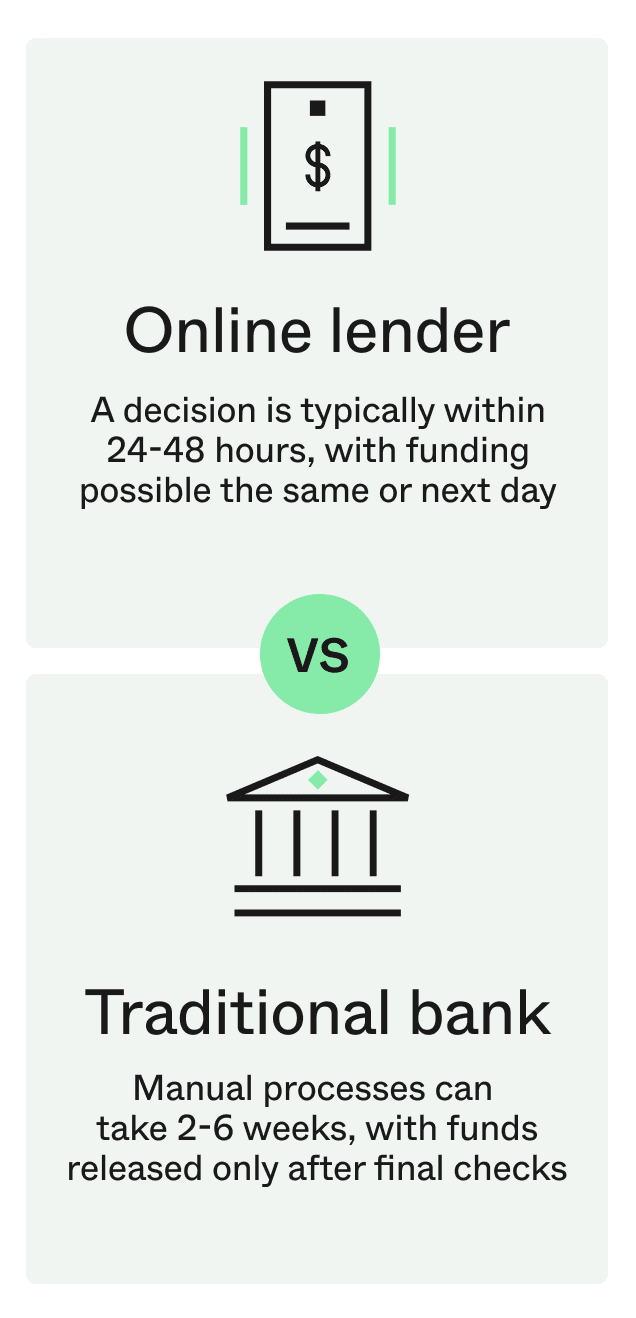 $

Online lender

A decision is typically within 24-48 hours, with funding possible the same or next day

VS

Traditional bank

Manual processes can take 2-6 weeks, with funds released only after final checks