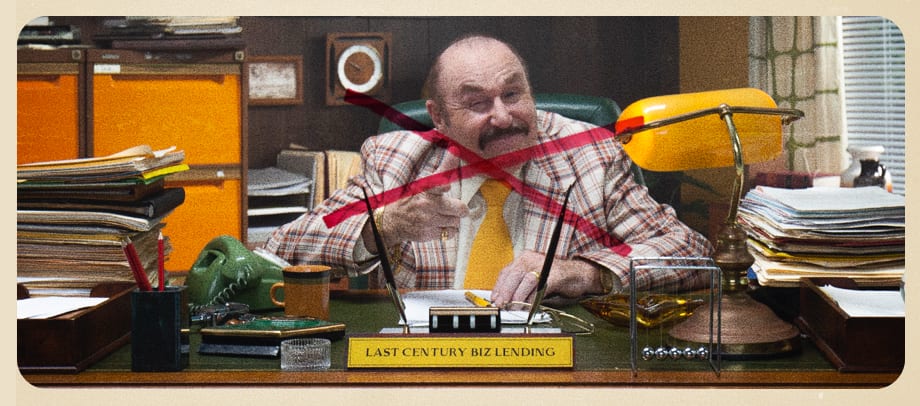 LAST CENTURY BIZ LENDING