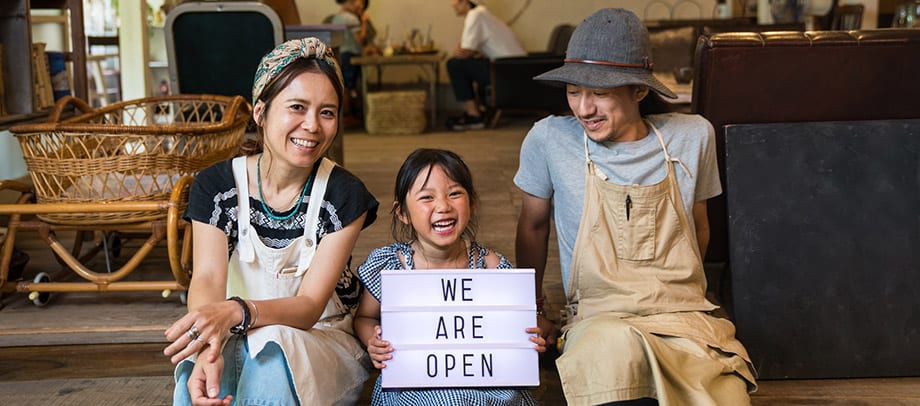 WE
ARE
OPEN