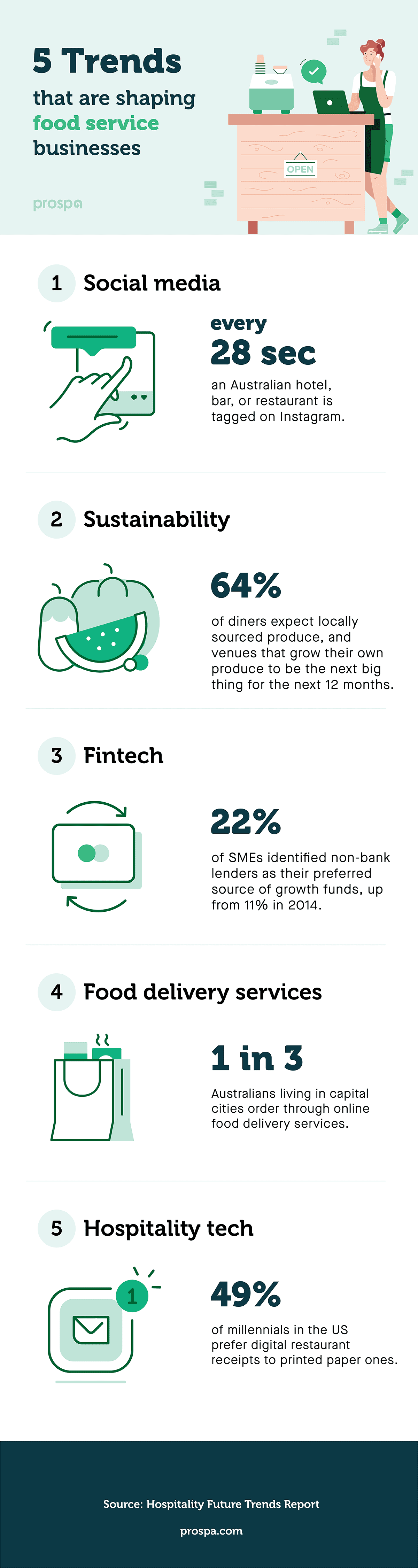 5 Trends
that are shaping
food service
businesses

prospa

OPEN

1 Social media

every
28 sec
an Australian hotel, bar, or restaurant is tagged on Instagram.

2 Sustainability

64%
of diners expect locally sourced produce, and venues that grow their own produce to be the next big thing for the next 12 months.

3 Fintech

22%
of SMEs identified non-bank lenders as their preferred source of growth funds, up from 11% in 2014.

4 Food delivery services

1 in 3
Australians living in capital cities order through online food delivery services.

5 Hospitality tech

1

49%
of millennials in the US prefer digital restaurant receipts to printed paper ones.

Source: Hospitality Future Trends Report
prospa.com